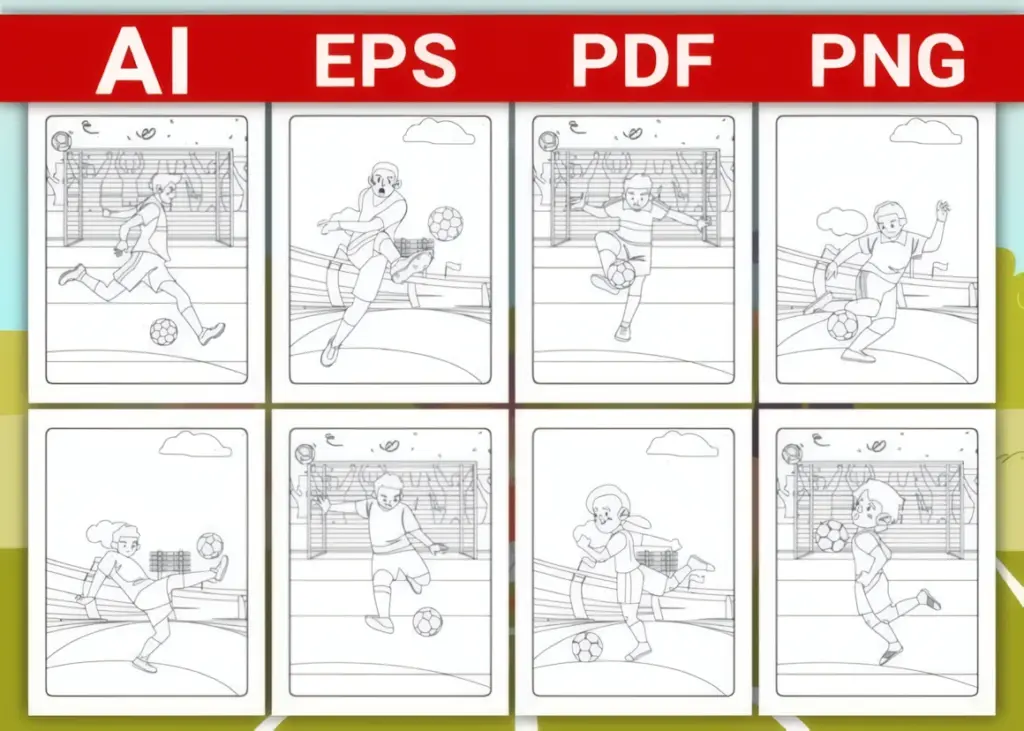 AI EPS PDF PNG